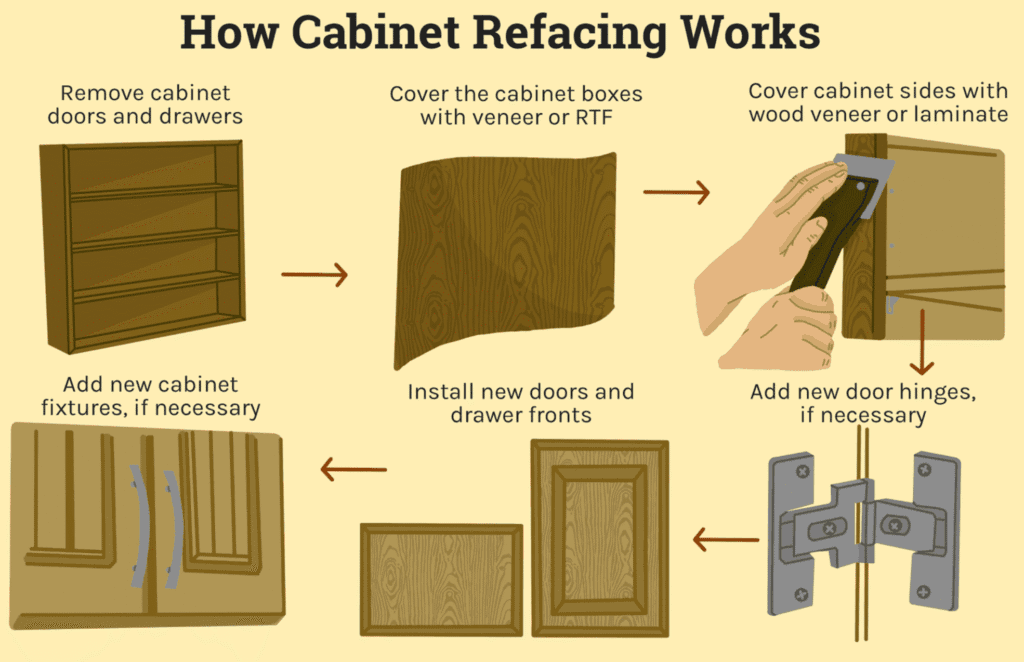 How Cabinet Refacing Works

Remove cabinet doors and drawers

Cover the cabinet boxes with veneer or RTF

Cover cabinet sides with wood veneer or laminate

Add new door hinges, if necessary

Install new doors and drawer fronts

Add new cabinet fixtures, if necessary